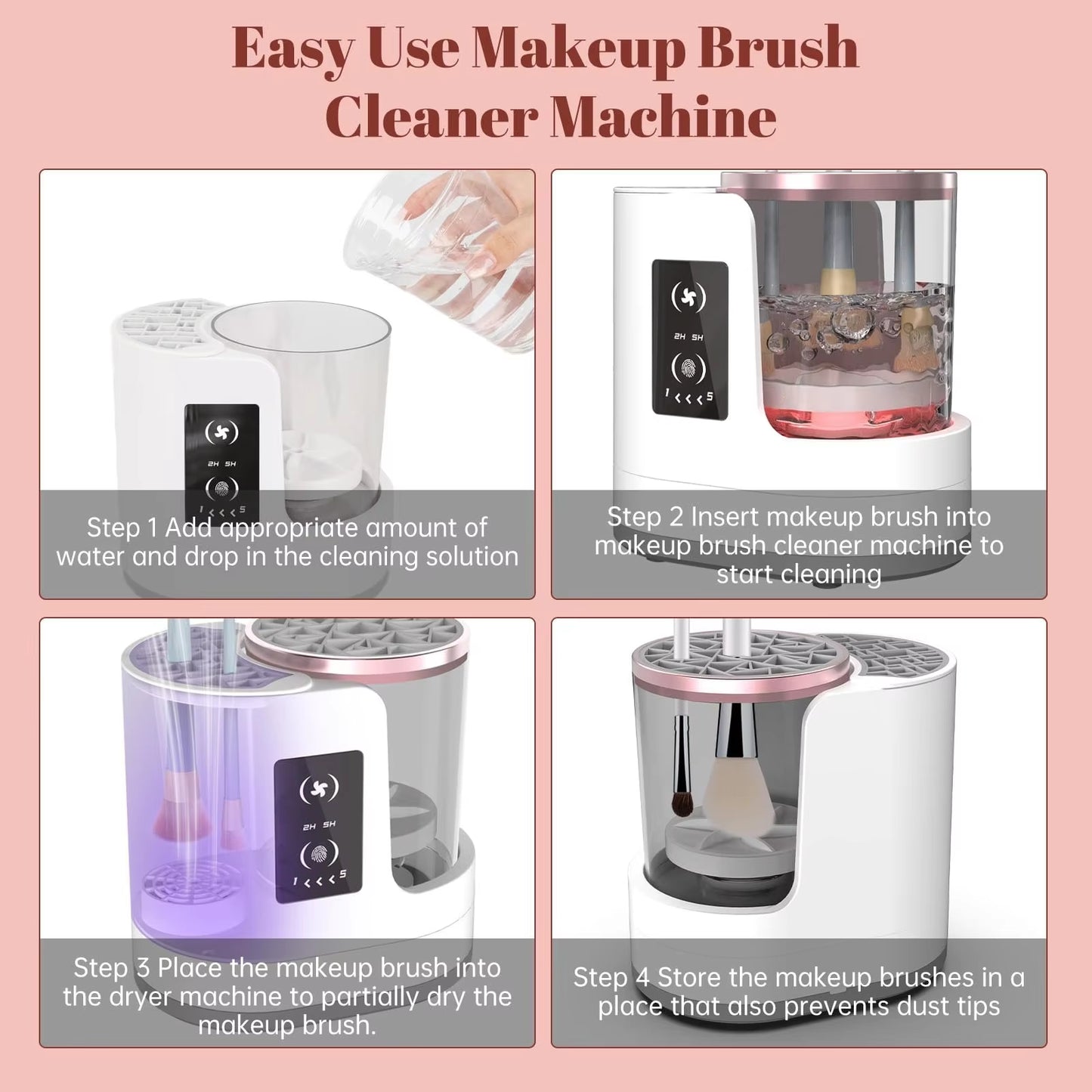 Easy Use Makeup Brush Cleaner Machine

2H 5H
1 < < < 5

Step 1 Add appropriate amount of water and drop in the cleaning solution

2H 5H
1 < < < 5

Step 2 Insert makeup brush into makeup brush cleaner machine to start cleaning

2H 5H
1 < < < 5

Step 3 Place the makeup brush into the dryer machine to partially dry the makeup brush.

Step 4 Store the makeup brushes in a place that also prevents dust tips