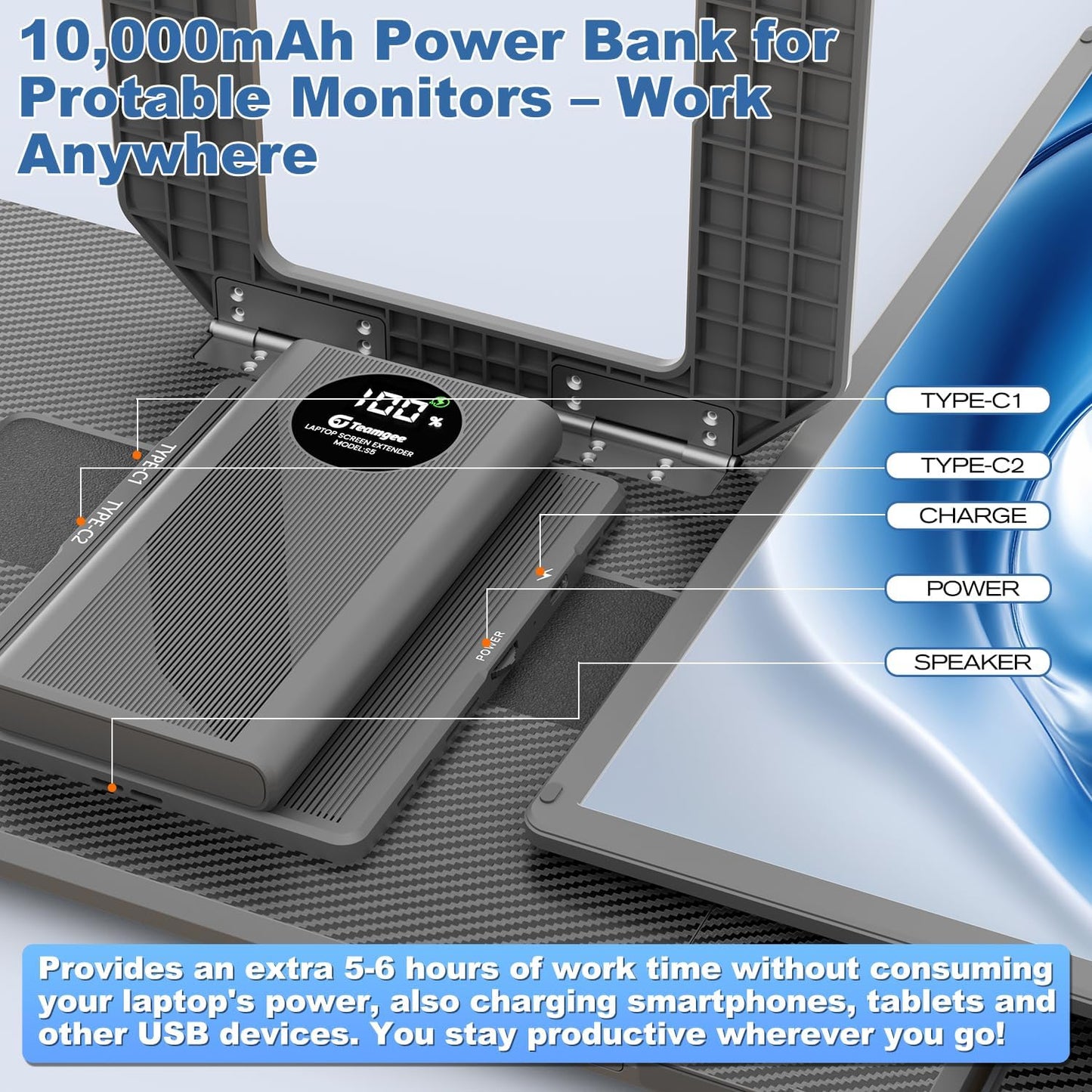 10,000mAh Power Bank for Protable Monitors – Work Anywhere

100 %

Teamgee
LAPTOP SCREEN EXTENDER
MODEL:S5

TYPE-C1
TYPE-C2
POWER

TYPE-C1
TYPE-C2
CHARGE
POWER
SPEAKER

Provides an extra 5-6 hours of work time without consuming your laptop's power, also charging smartphones, tablets and other USB devices. You stay productive wherever you go!