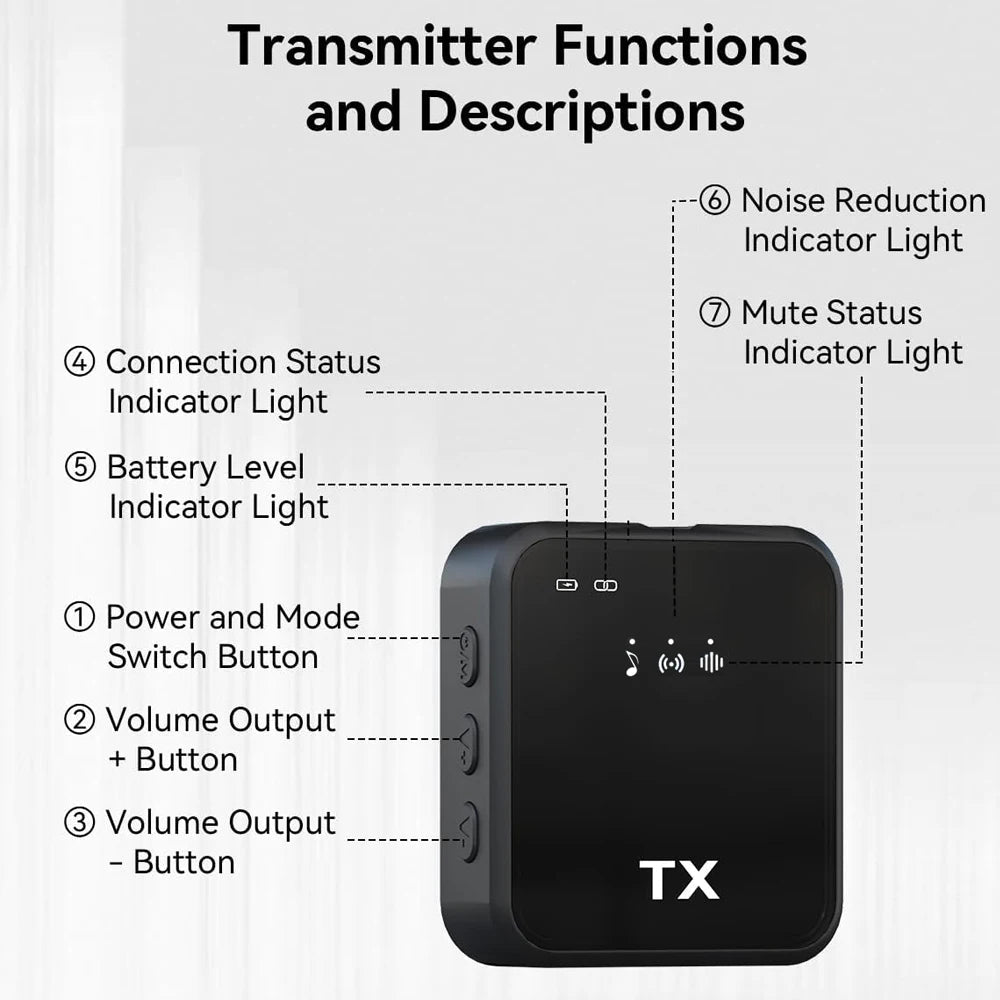 Transmitter Functions and Descriptions

⑥ Noise Reduction Indicator Light

⑦ Mute Status Indicator Light

④ Connection Status Indicator Light

⑤ Battery Level Indicator Light

① Power and Mode Switch Button

② Volume Output + Button

③ Volume Output - Button

TX