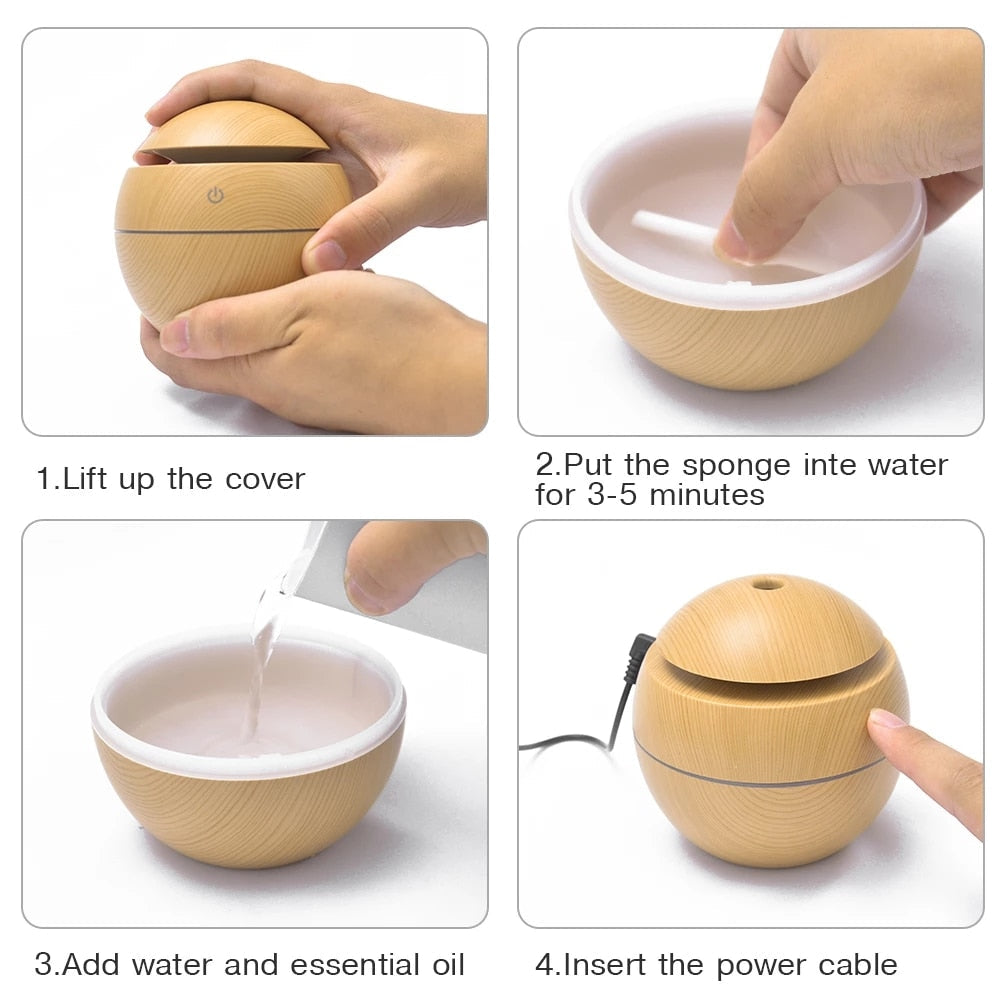 1.Lift up the cover

2.Put the sponge inte water for 3-5 minutes

3.Add water and essential oil

4.Insert the power cable