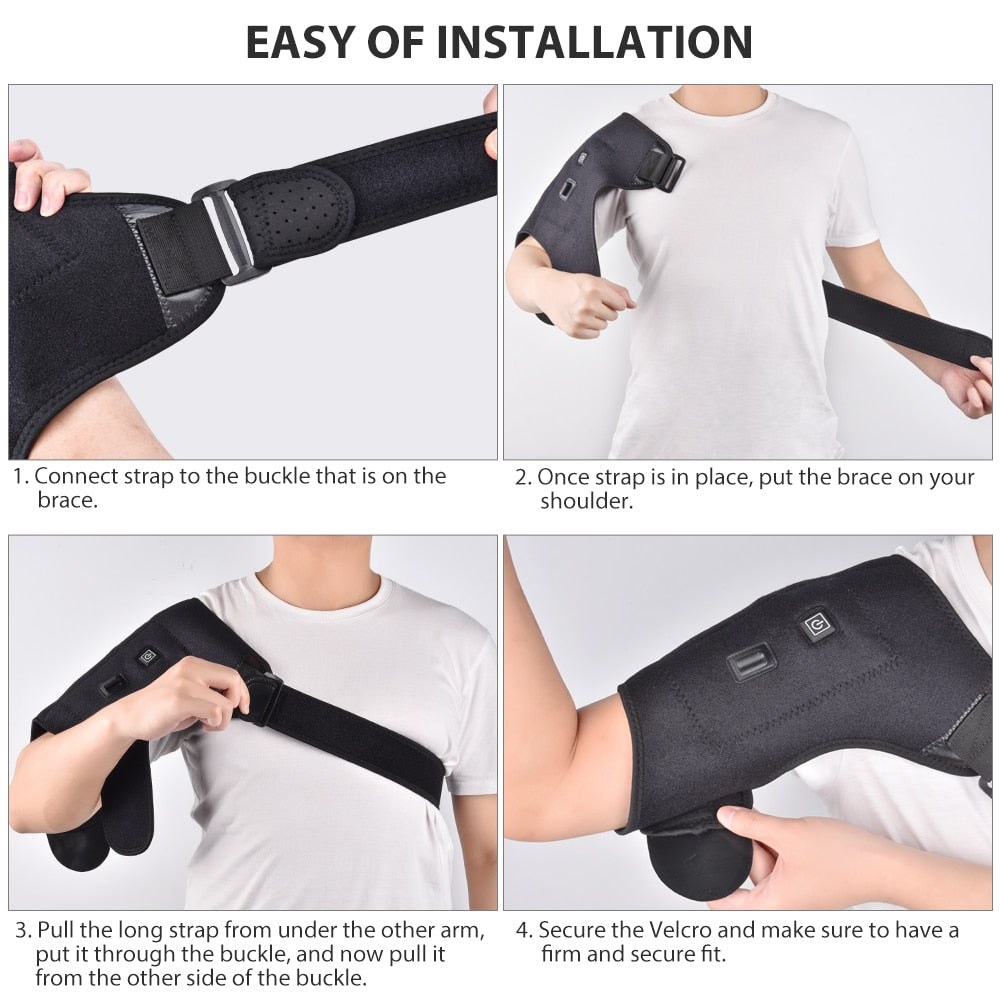 EASY OF INSTALLATION

1. Connect strap to the buckle that is on the brace.

2. Once strap is in place, put the brace on your shoulder.

3. Pull the long strap from under the other arm, put it through the buckle, and now pull it from the other side of the buckle.

4. Secure the Velcro and make sure to have a firm and secure fit.