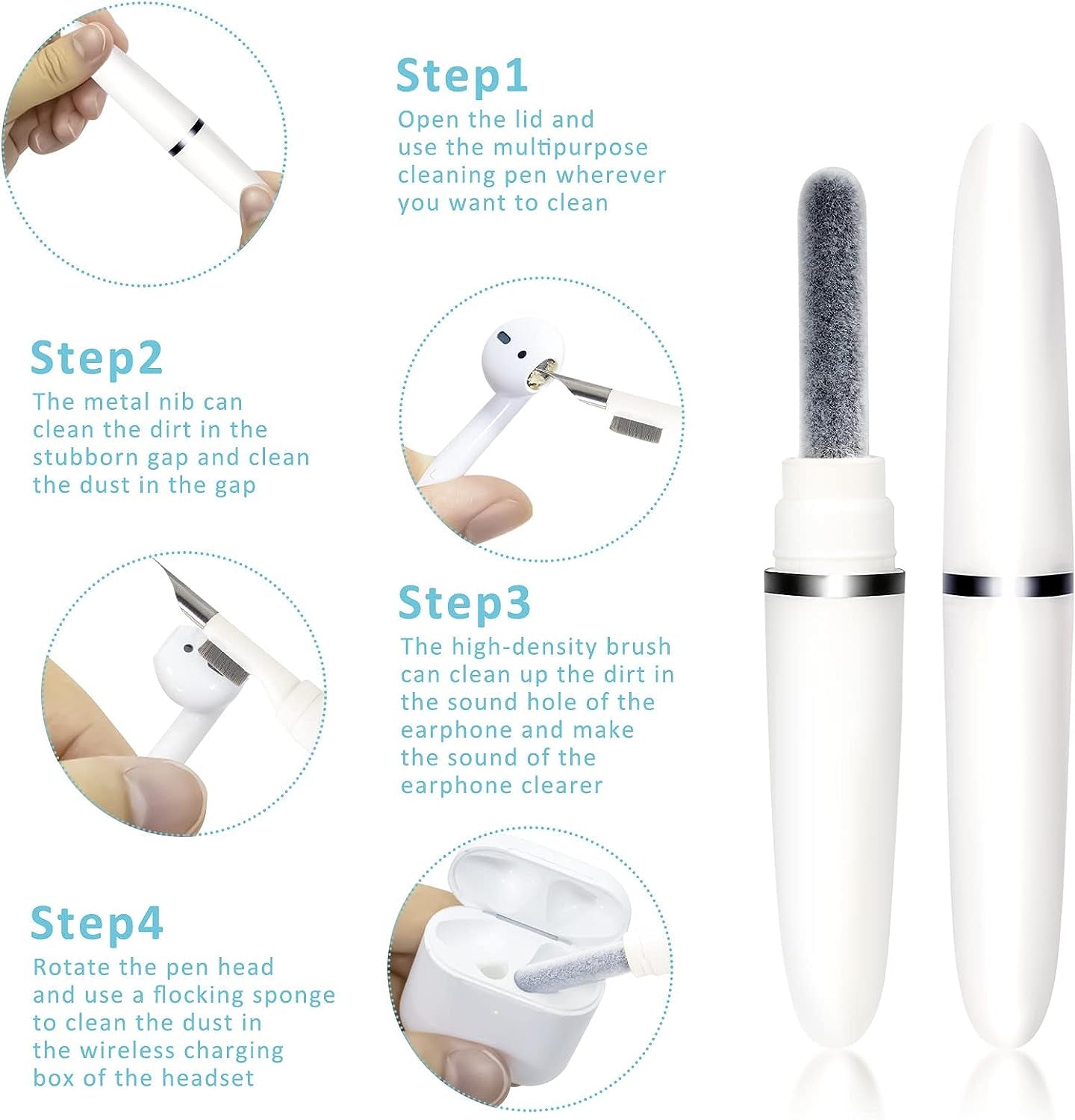 Step1
Open the lid and use the multipurpose cleaning pen wherever you want to clean

Step2
The metal nib can clean the dirt in the stubborn gap and clean the dust in the gap

Step3
The high-density brush can clean up the dirt in the sound hole of the earphone and make the sound of the earphone clearer

Step4
Rotate the pen head and use a flocking sponge to clean the dust in the wireless charging box of the headset